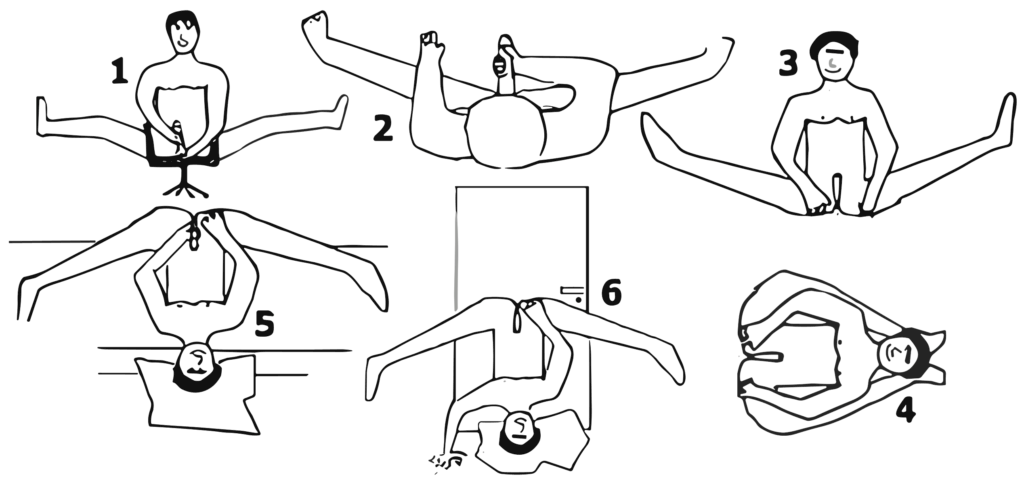 1
2
3
5
6
4